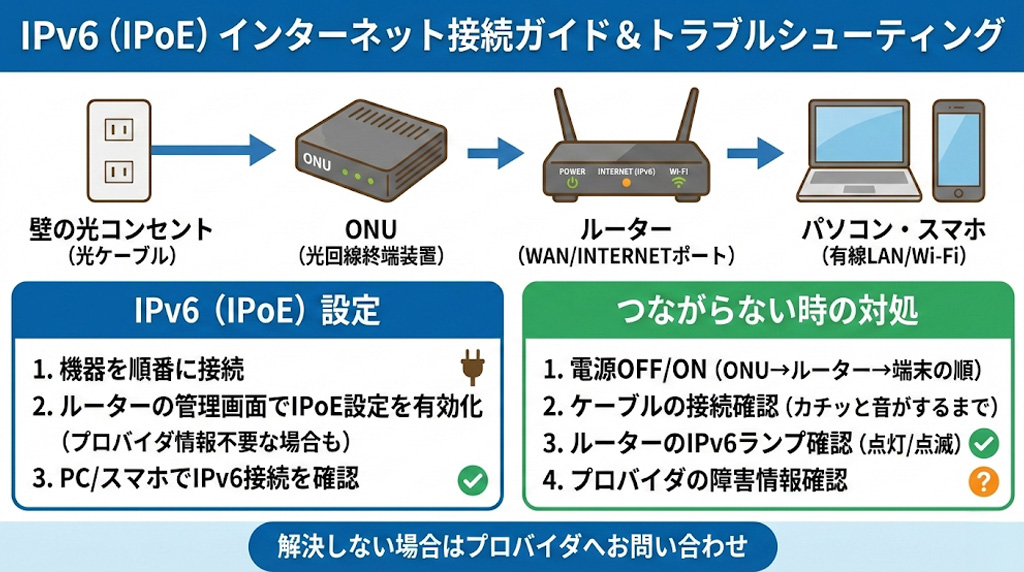 IPv6（IPoE）インターネット接続ガイド＆トラブルシューティング

ONU

POWER INTERNET (IPv6) WI-FI

壁の光コンセント
（光ケーブル）

ONU
（光回線終端装置）

ルーター
（WAN/INTERNETポート）

パソコン・スマホ
（有線LAN/Wi-Fi）

IPv6（IPoE）設定

1. 機器を順番に接続
2. ルーターの管理画面でIPoE設定を有効化（プロバイダ情報不要な場合も）
3. PC/スマホでIPv6接続を確認

つながらない時の対処

1. 電源OFF/ON（ONU→ルーター→端末の順）
2. ケーブルの接続確認（カチッと音がするまで）
3. ルーターのIPv6ランプ確認（点灯/点滅）
4. プロバイダの障害情報確認

解決しない場合はプロバイダへお問い合わせ